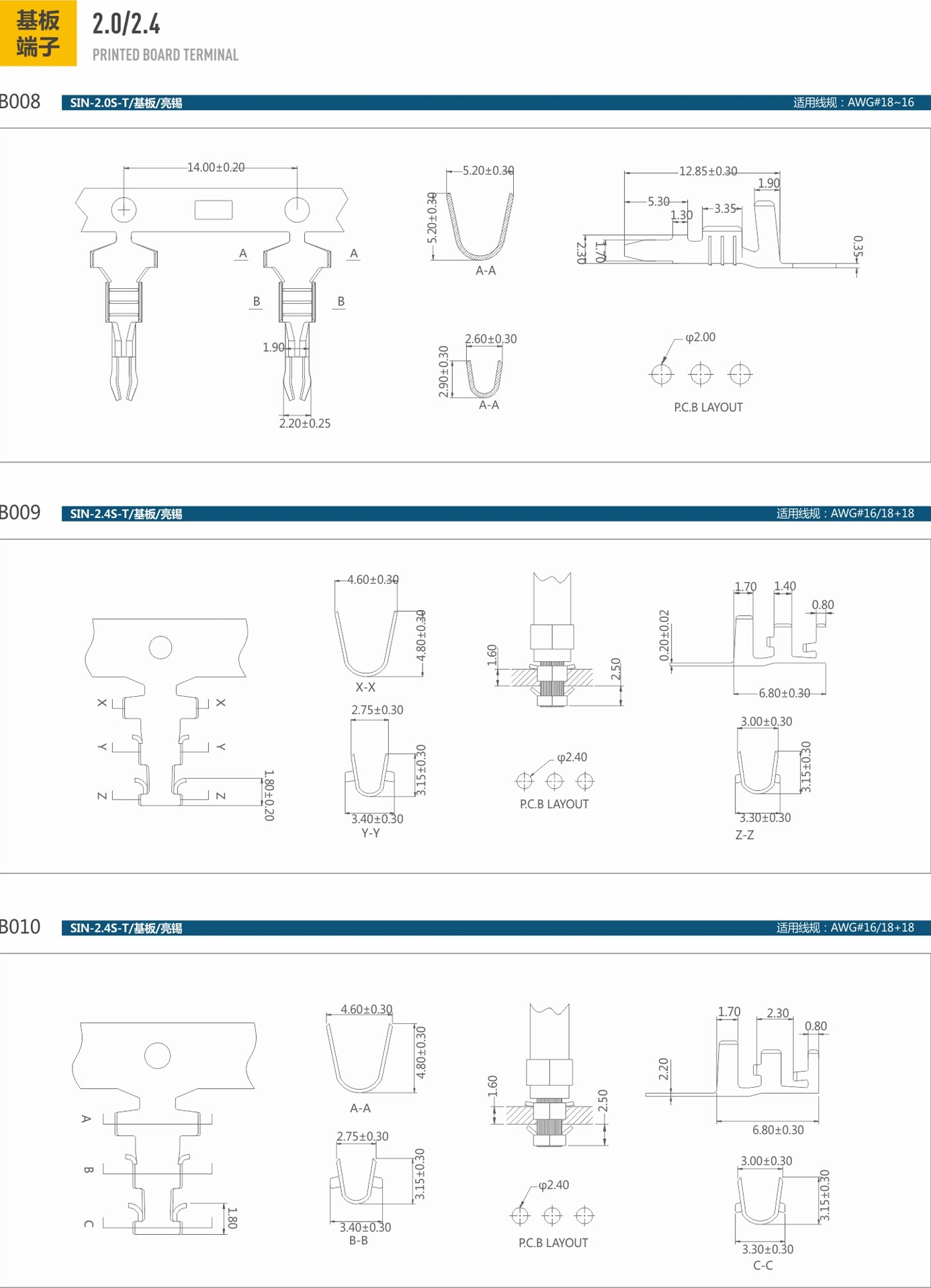 基板端子

2.0/2.4
PRINTED BOARD TERMINAL

B008 SIN-2.0S-T/基板/亮锡 适用线规：AWG#18~16

14.00±0.20
A A
B B
1.90
2.20±0.25
5.20±0.30
5.20±0.30
A-A
2.60±0.30
2.90±0.30
A-A
12.85±0.30
1.90
5.30
3.35
1.30
2.30
1.70
0.35
φ2.00
P.C.B LAYOUT

B009 SIN-2.4S-T/基板/亮锡 适用线规：AWG#16/18+18

X X
Y Y
Z Z
1.80±0.20
4.60±0.30
4.80±0.30
X-X
2.75±0.30
3.15±0.30
3.40±0.30
Y-Y
1.60
2.50
φ2.40
P.C.B LAYOUT
1.70
1.40
0.80
0.20±0.02
6.80±0.30
3.00±0.30
3.15±0.30
3.30±0.30
Z-Z

B010 SIN-2.4S-T/基板/亮锡 适用线规：AWG#16/18+18

A
B
C
1.80
4.60±0.30
4.80±0.30
A-A
2.75±0.30
3.15±0.30
3.40±0.30
B-B
1.60
2.50
φ2.40
P.C.B LAYOUT
1.70
2.30
0.80
2.20
6.80±0.30
3.00±0.30
3.15±0.30
3.30±0.30
C-C