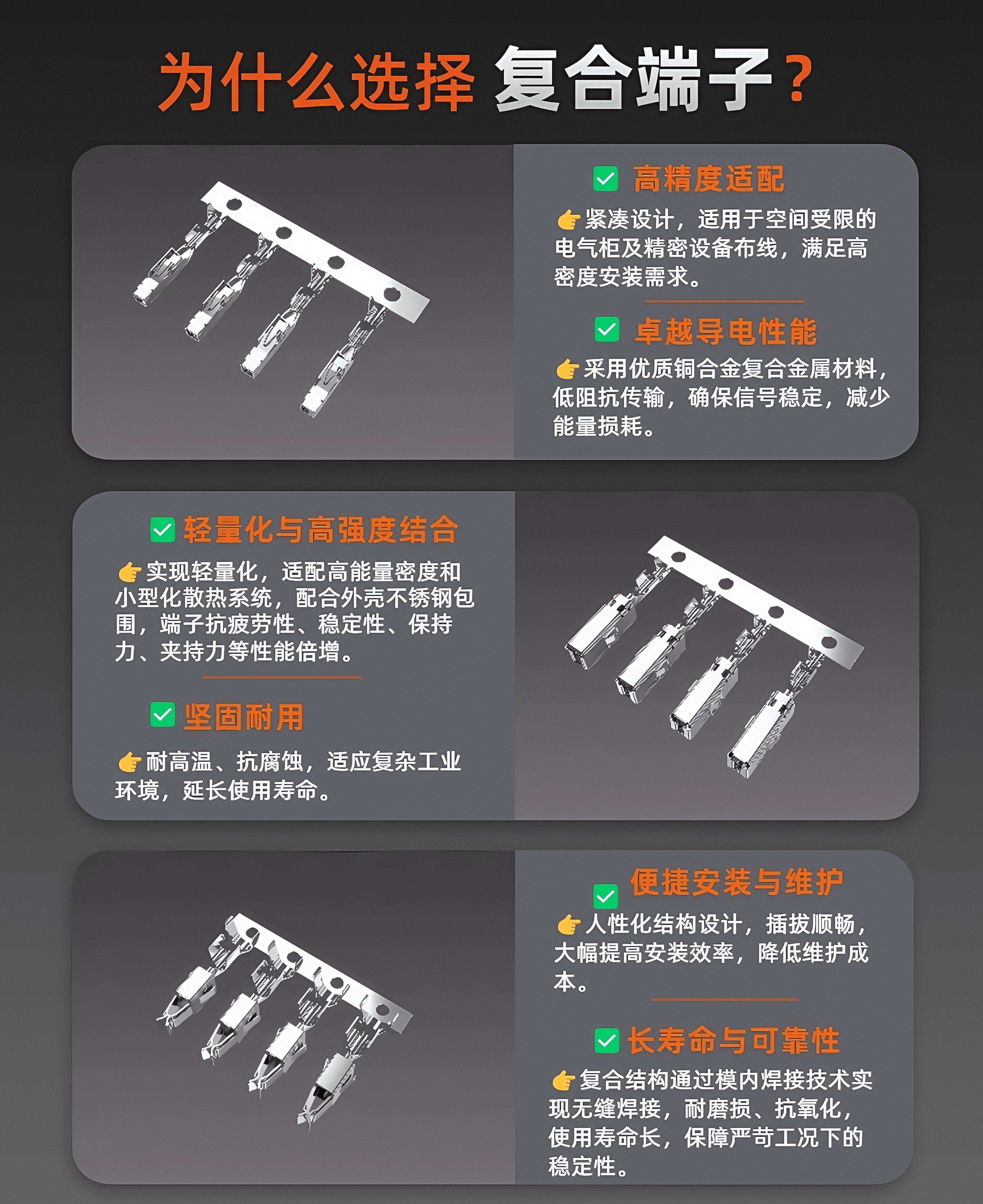 为什么选择 复合端子？

高精度适配

紧凑设计，适用于空间受限的电气柜及精密设备布线，满足高密度安装需求。

卓越导电性能

采用优质铜合金复合金属材料，低阻抗传输，确保信号稳定，减少能量损耗。

轻量化与高强度结合

实现轻量化，适配高能量密度和小型化散热系统，配合外壳不锈钢包围，端子抗疲劳性、稳定性、保持力、夹持力等性能倍增。

坚固耐用

耐高温、抗腐蚀，适应复杂工业环境，延长使用寿命。

便捷安装与维护

人性化结构设计，插拔顺畅，大幅提高安装效率，降低维护成本。

长寿命与可靠性

复合结构通过模内焊接技术实现无缝焊接，耐磨损、抗氧化，使用寿命长，保障严苛工况下的稳定性。